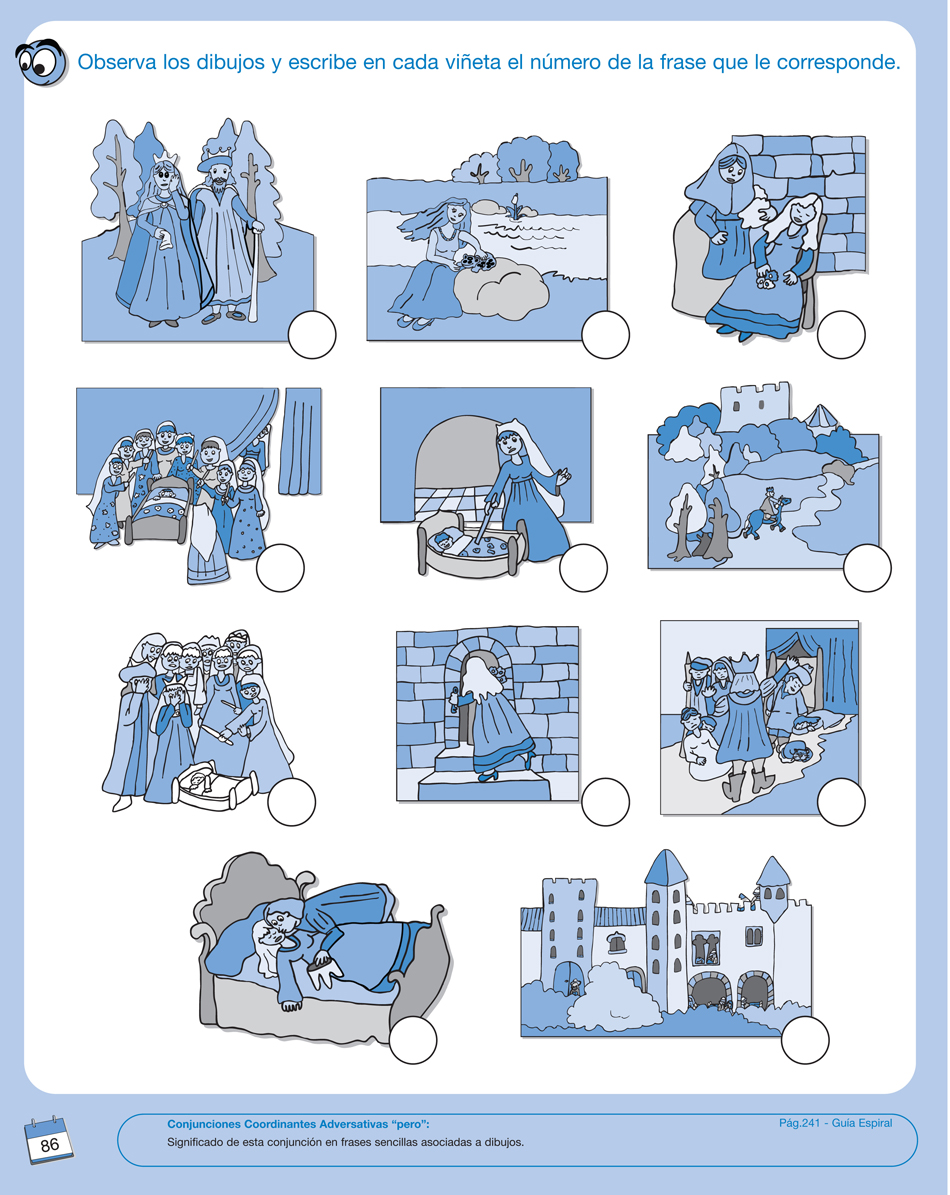 Observa los dibujos y escribe en cada viñeta el número de la frase que le corresponde.

86

Conjunciones Coordinantes Adversativas "pero":
Significado de esta conjunción en frases sencillas asociadas a dibujos.

Pág.241 - Guía Espiral